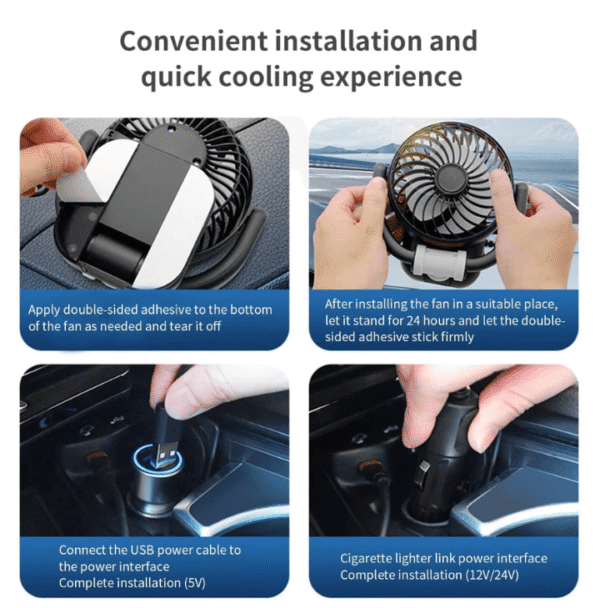 Convenient installation and quick cooling experience

Apply double-sided adhesive to the bottom of the fan as needed and tear it off

After installing the fan in a suitable place, let it stand for 24 hours and let the double-sided adhesive stick firmly

Connect the USB power cable to the power interface
Complete installation (5V)

Cigarette lighter link power interface
Complete installation (12V/24V)