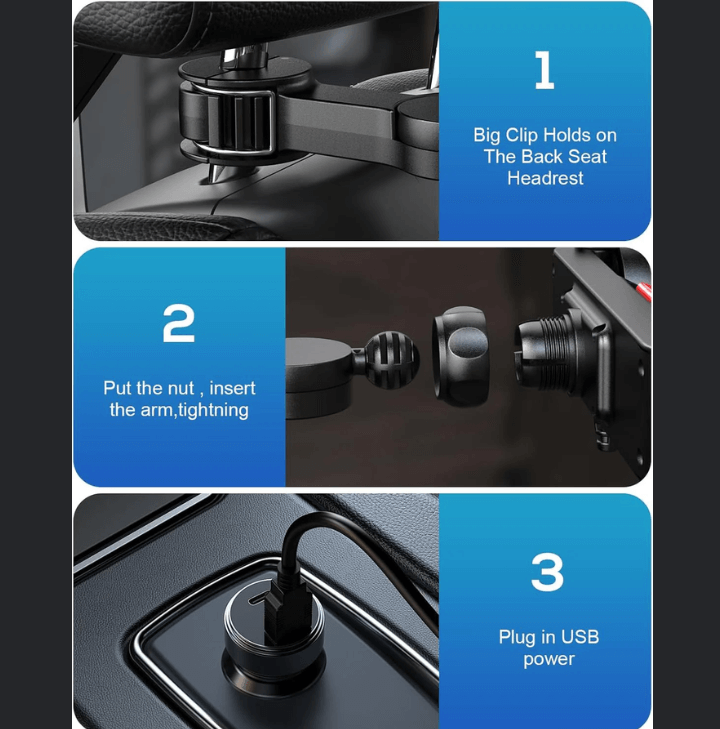 1

Big Clip Holds on The Back Seat Headrest

2

Put the nut , insert the arm,tightning

3

Plug in USB power